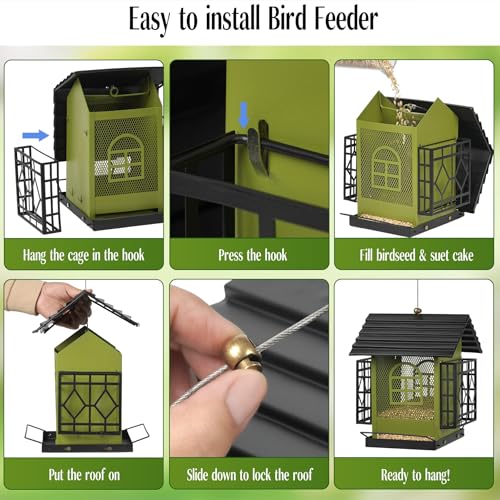 Easy to install Bird Feeder

Hang the cage in the hook

Press the hook

Fill birdseed & suet cake

Put the roof on

Slide down to lock the roof

Ready to hang!