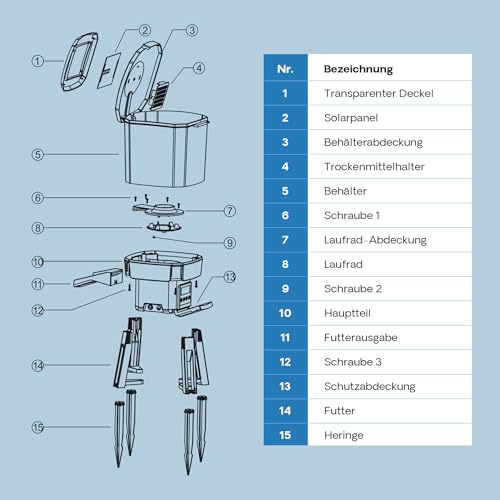 1
2
3
4
5
6
7
8
9
10
11
12
13
14
15

| Nr. | Bezeichnung |
|---|---|
| 1 | Transparenter Deckel |
| 2 | Solarpanel |
| 3 | Behälterabdeckung |
| 4 | Trockenmittelhalter |
| 5 | Behälter |
| 6 | Schraube 1 |
| 7 | Laufrad-Abdeckung |
| 8 | Laufrad |
| 9 | Schraube 2 |
| 10 | Hauptteil |
| 11 | Futterausgabe |
| 12 | Schraube 3 |
| 13 | Schutzabdeckung |
| 14 | Futter |
| 15 | Heringe |